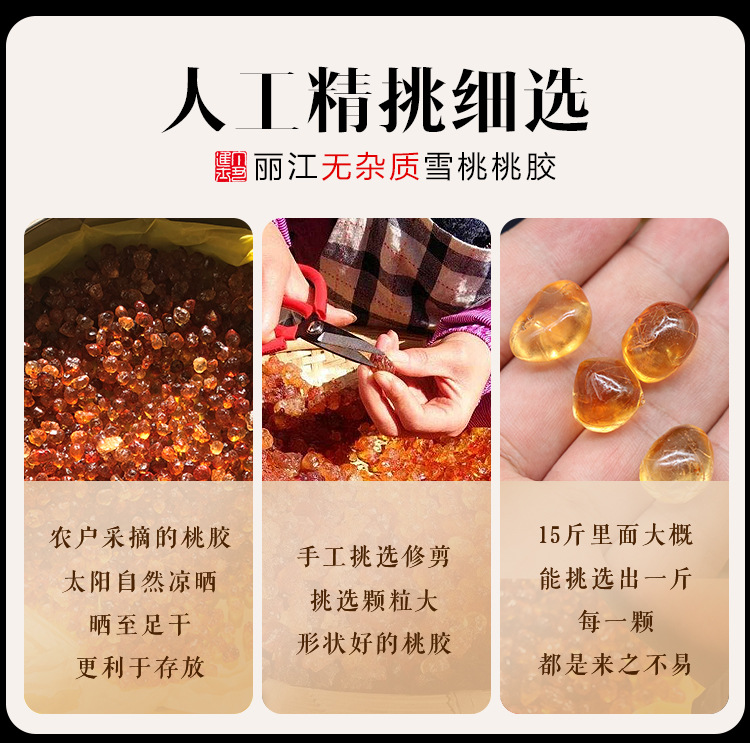 人工精挑细选

丽江无杂质雪桃桃胶

农户采摘的桃胶
太阳自然凉晒
晒至足干
更利于存放

手工挑选修剪
挑选颗粒大
形状好的桃胶

15斤里面大概
能挑选出一斤
每一颗
都是来之不易