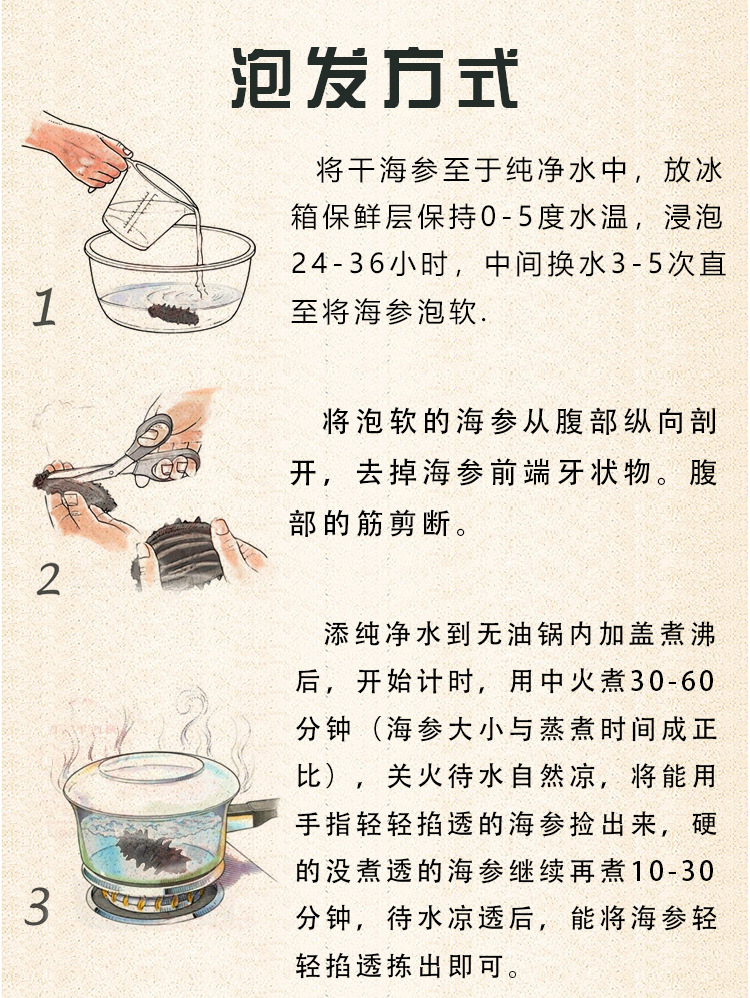 泡发方式

1

将干海参至于纯净水中，放冰箱保鲜层保持0-5度水温，浸泡24-36小时，中间换水3-5次直至将海参泡软.

2

将泡软的海参从腹部纵向剖开，去掉海参前端牙状物。腹部的筋剪断。

3

添纯净水到无油锅内加盖煮沸后，开始计时，用中火煮30-60分钟（海参大小与蒸煮时间成正比），关火待水自然凉，将能用手指轻轻掐透的海参捡出来，硬的没煮透的海参继续再煮10-30分钟，待水凉透后，能将海参轻轻掐透拣出即可。