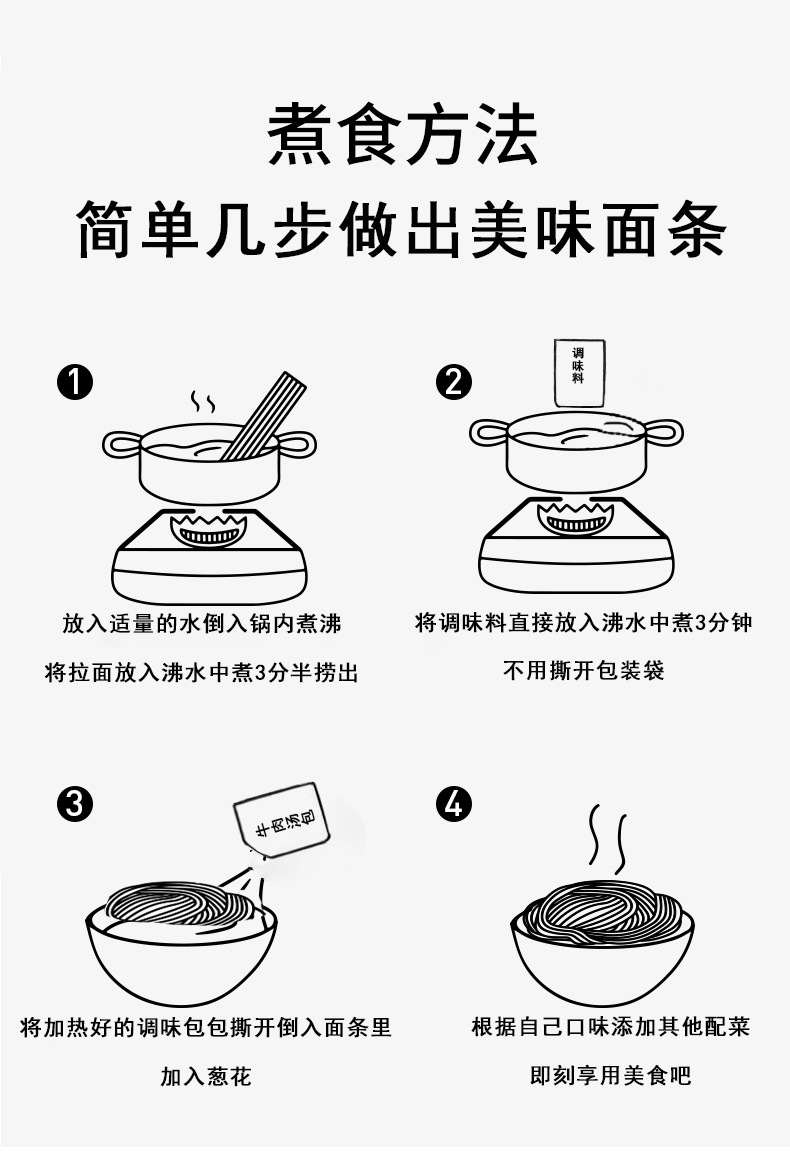 煮食方法
简单几步做出美味面条

1

放入适量的水倒入锅内煮沸
将拉面放入沸水中煮3分半捞出

2
调味料

将调味料直接放入沸水中煮3分钟
不用撕开包装袋

3
牛肉汤包

将加热好的调味包包撕开倒入面条里
加入葱花

4

根据自己口味添加其他配菜
即刻享用美食吧