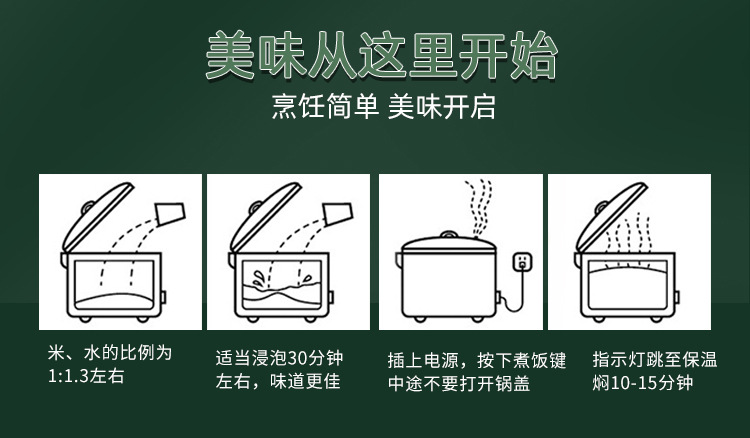 美味从这里开始

烹饪简单 美味开启

米、水的比例为1:1.3左右

适当浸泡30分钟左右，味道更佳

插上电源，按下煮饭键中途不要打开锅盖

指示灯跳至保温焖10-15分钟