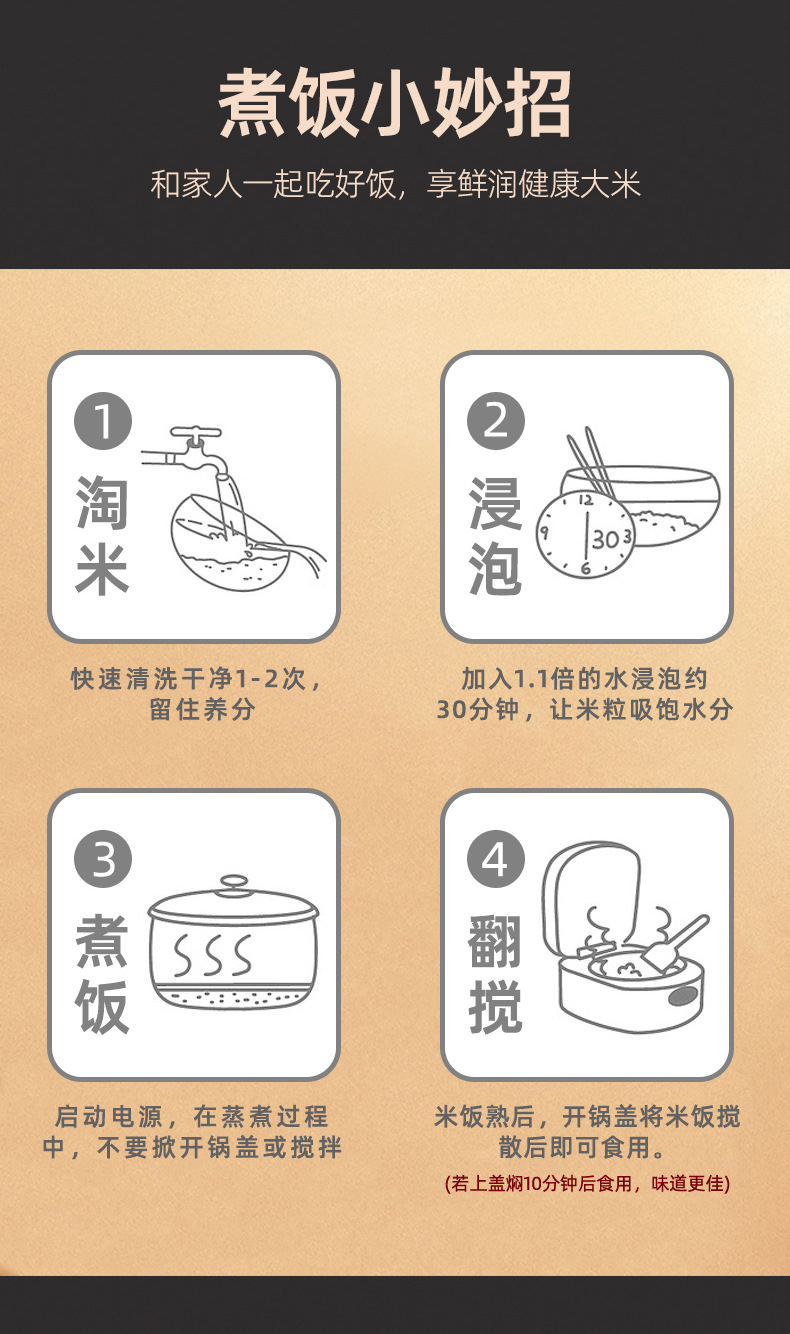 煮饭小妙招

和家人一起吃好饭，享鲜润健康大米

1 淘米

快速清洗干净1-2次，留住养分

2 浸泡

12 9 30 3 6

加入1.1倍的水浸泡约30分钟，让米粒吸饱水分

3 煮饭

启动电源，在蒸煮过程中，不要掀开锅盖或搅拌

4 翻搅

米饭熟后，开锅盖将米饭搅散后即可食用。

(若上盖焖10分钟后食用，味道更佳)