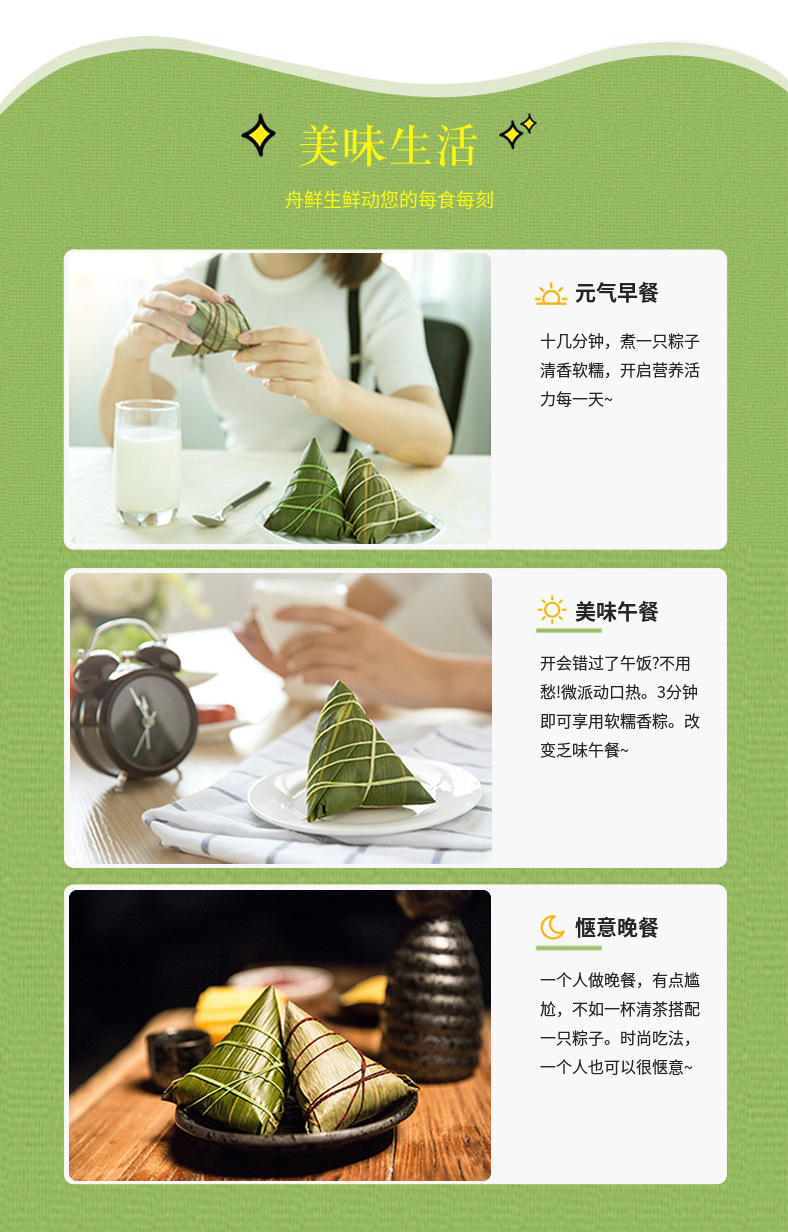 美味生活

舟鲜生鲜动您的每食每刻

元气早餐

十几分钟，煮一只粽子清香软糯，开启营养活力每一天~

美味午餐

开会错过了午饭?不用愁!微派动口热。3分钟即可享用软糯香粽。改变乏味午餐~

惬意晚餐

一个人做晚餐，有点尴尬，不如一杯清茶搭配一只粽子。时尚吃法，一个人也可以很惬意~