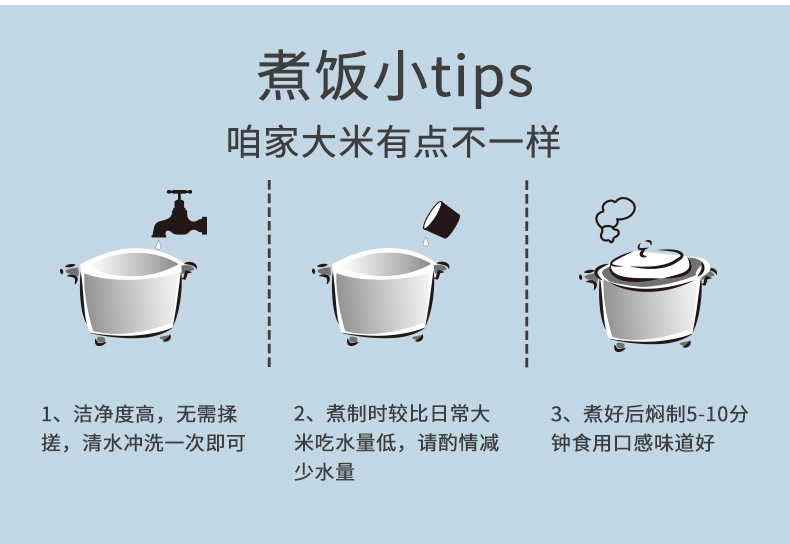 煮饭小tips

咱家大米有点不一样

1、洁净度高，无需揉搓，清水冲洗一次即可

2、煮制时较比日常大米吃水量低，请酌情减少水量

3、煮好后焖制5-10分钟食用口感味道好