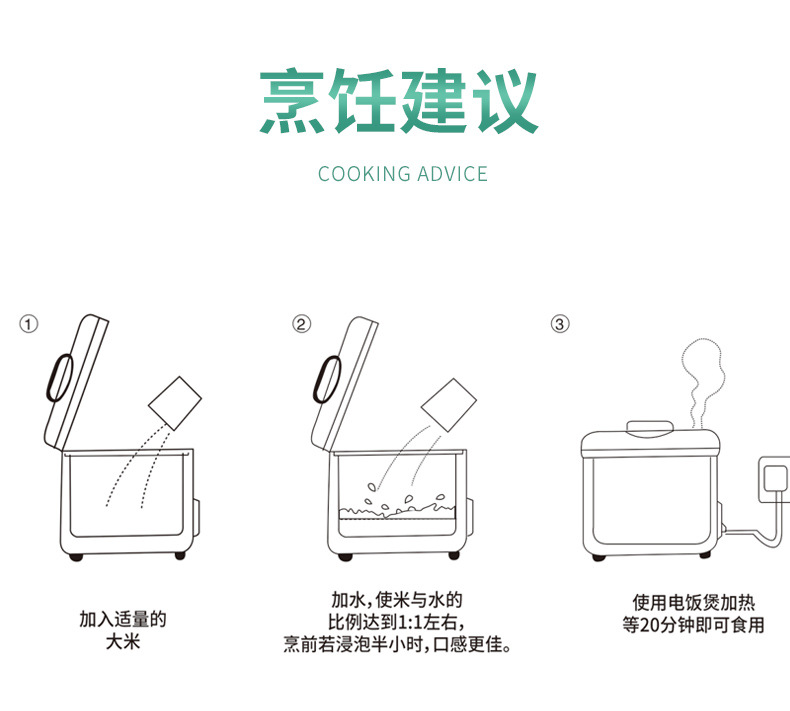 烹饪建议

COOKING ADVICE

①

加入适量的大米

②

加水，使米与水的比例达到1:1左右，烹前若浸泡半小时，口感更佳。

③

使用电饭煲加热等20分钟即可食用