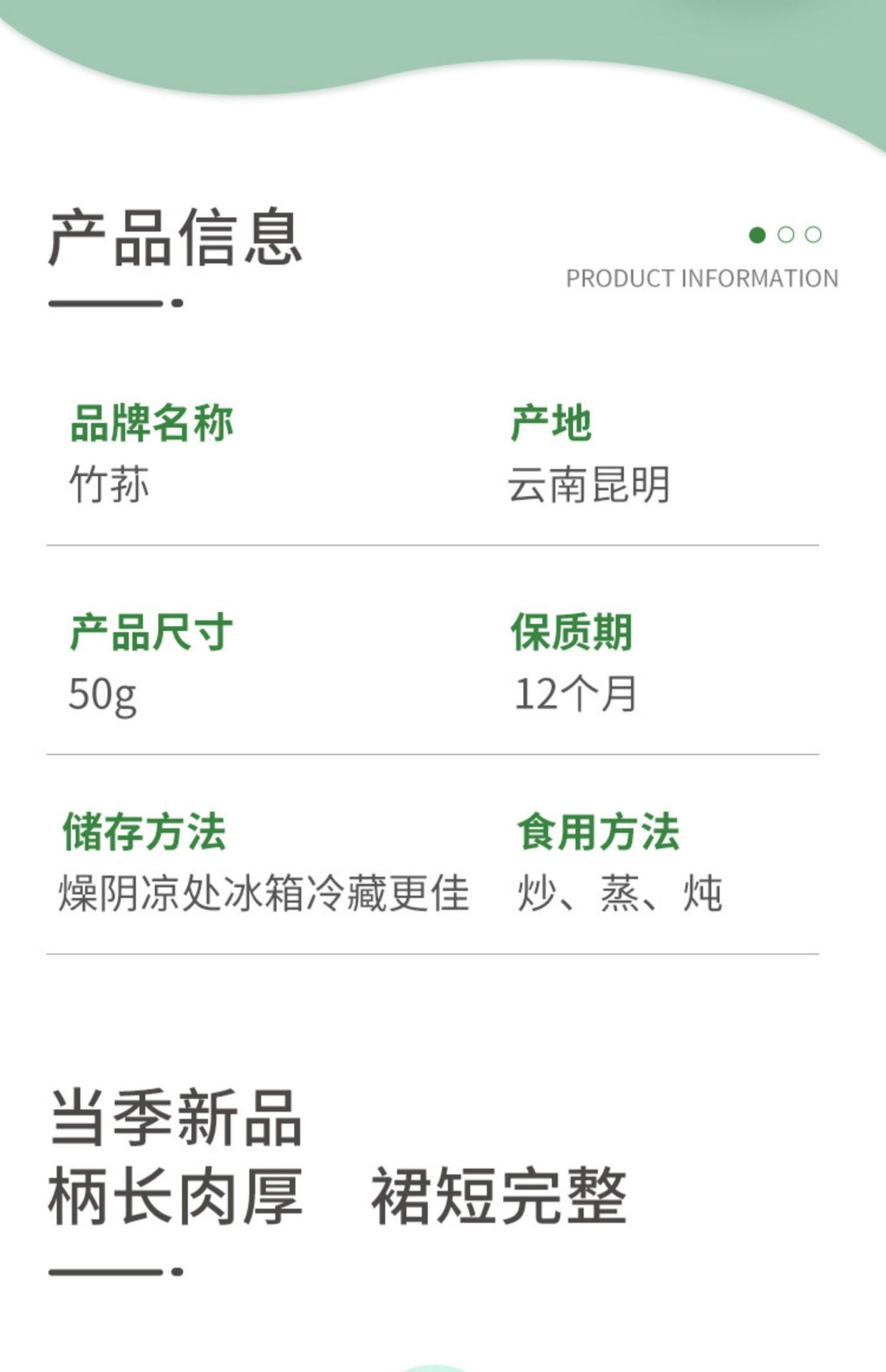 产品信息

PRODUCT INFORMATION

品牌名称
竹荪

产地
云南昆明

产品尺寸
50g

保质期
12个月

储存方法
燥阴凉处冰箱冷藏更佳

食用方法
炒、蒸、炖

当季新品
柄长肉厚 裙短完整