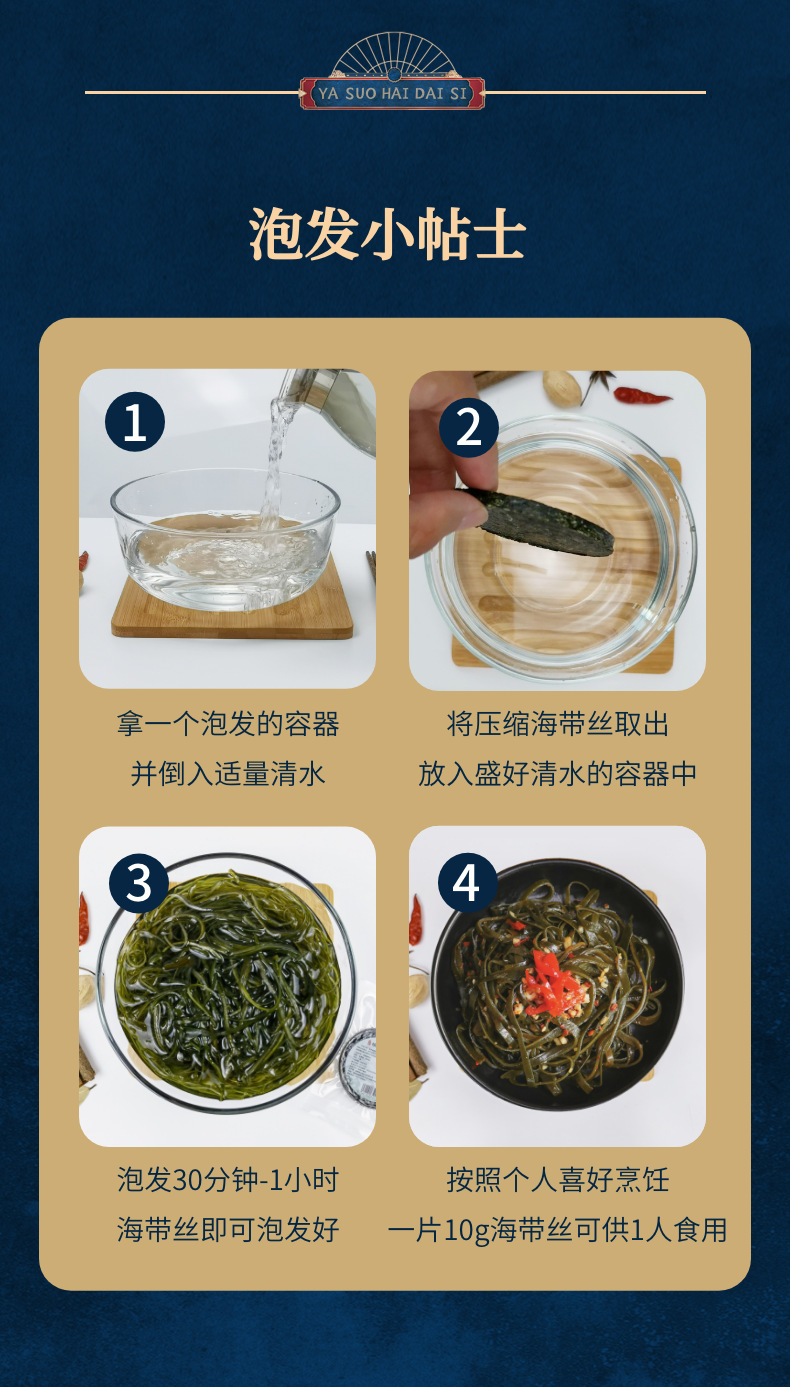 YA SUO HAI DAI SI

泡发小帖士

1

拿一个泡发的容器
并倒入适量清水

2

将压缩海带丝取出
放入盛好清水的容器中

3

泡发30分钟-1小时
海带丝即可泡发好

4

按照个人喜好烹饪
一片10g海带丝可供1人食用