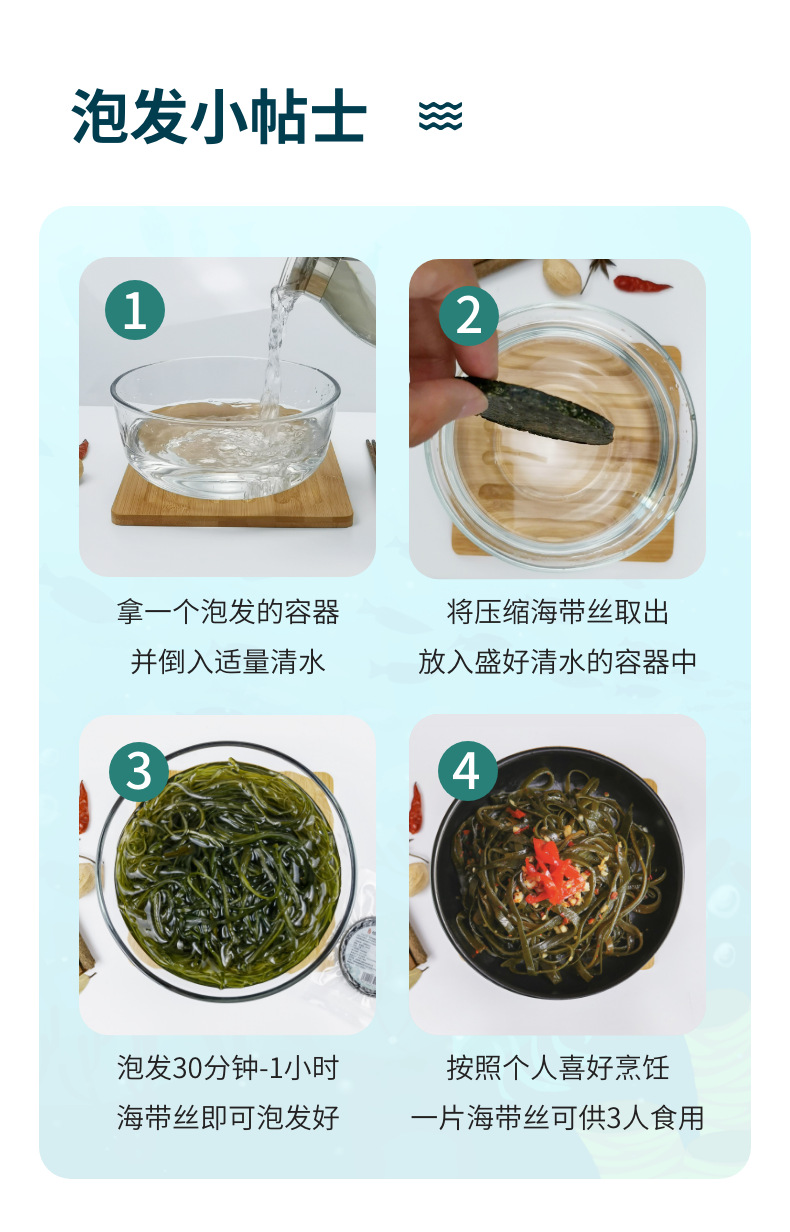 泡发小帖士

1
拿一个泡发的容器
并倒入适量清水

2
将压缩海带丝取出
放入盛好清水的容器中

3
泡发30分钟-1小时
海带丝即可泡发好

4
按照个人喜好烹饪
一片海带丝可供3人食用