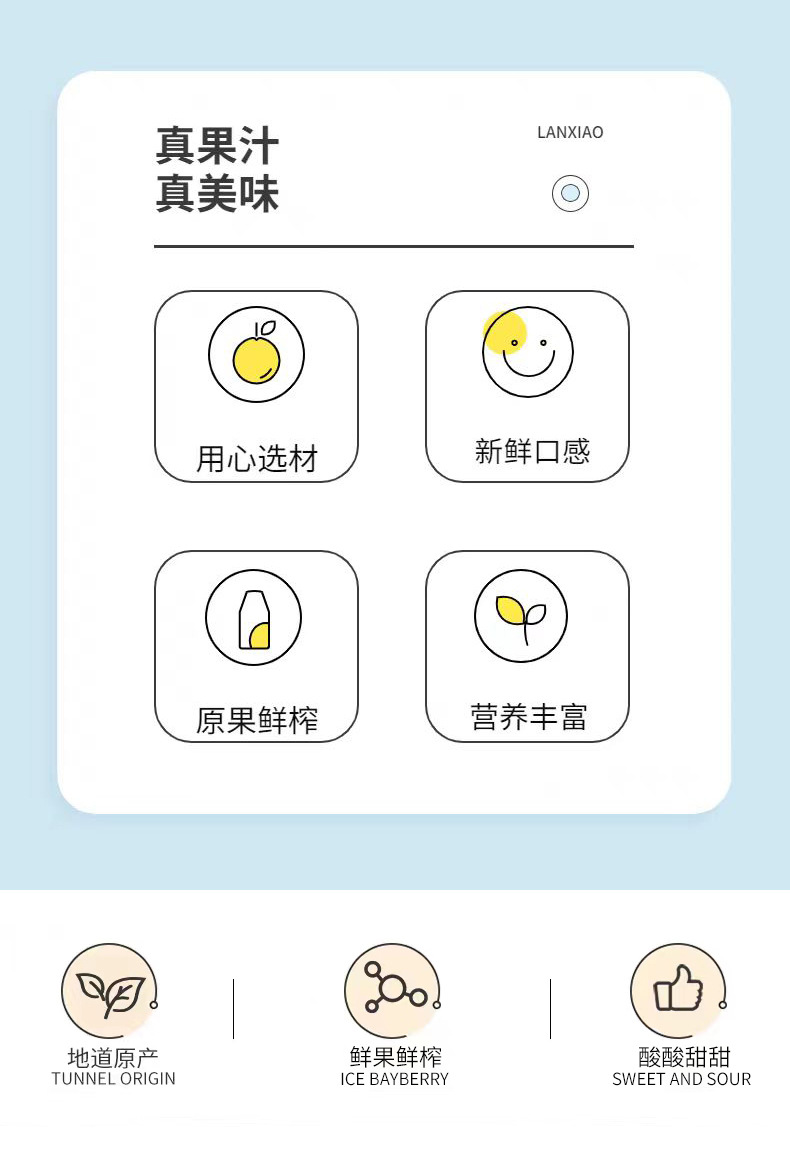 真果汁
真美味

LANXIAO

用心选材

新鲜口感

原果鲜榨

营养丰富

地道原产
TUNNEL ORIGIN

鲜果鲜榨
ICE BAYBERRY

酸酸甜甜
SWEET AND SOUR