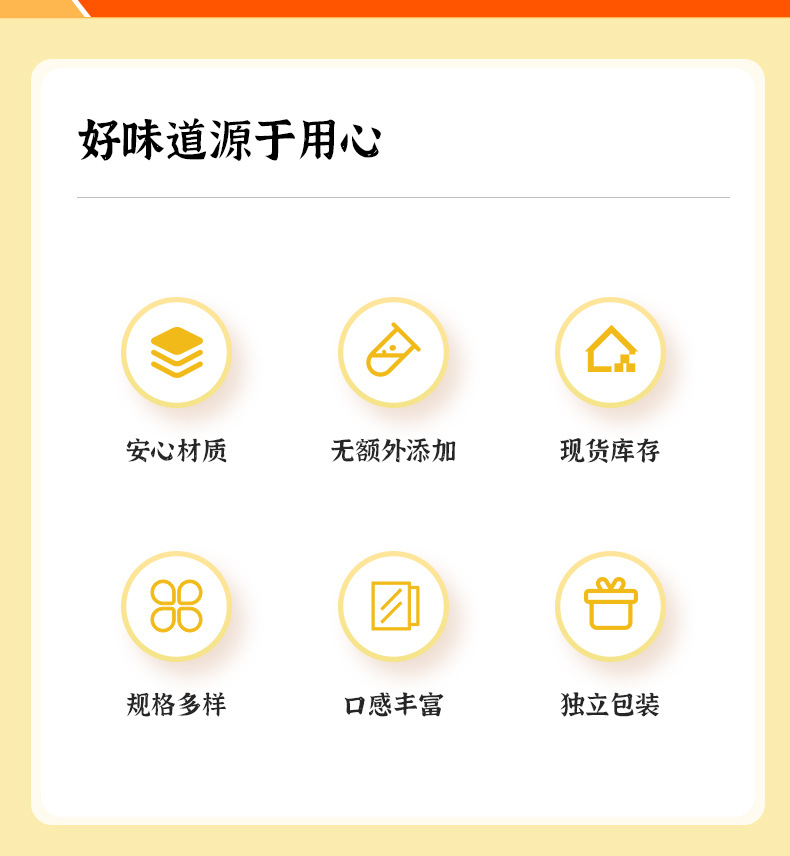 好味道源于用心

安心材质

无额外添加

现货库存

规格多样

口感丰富

独立包装